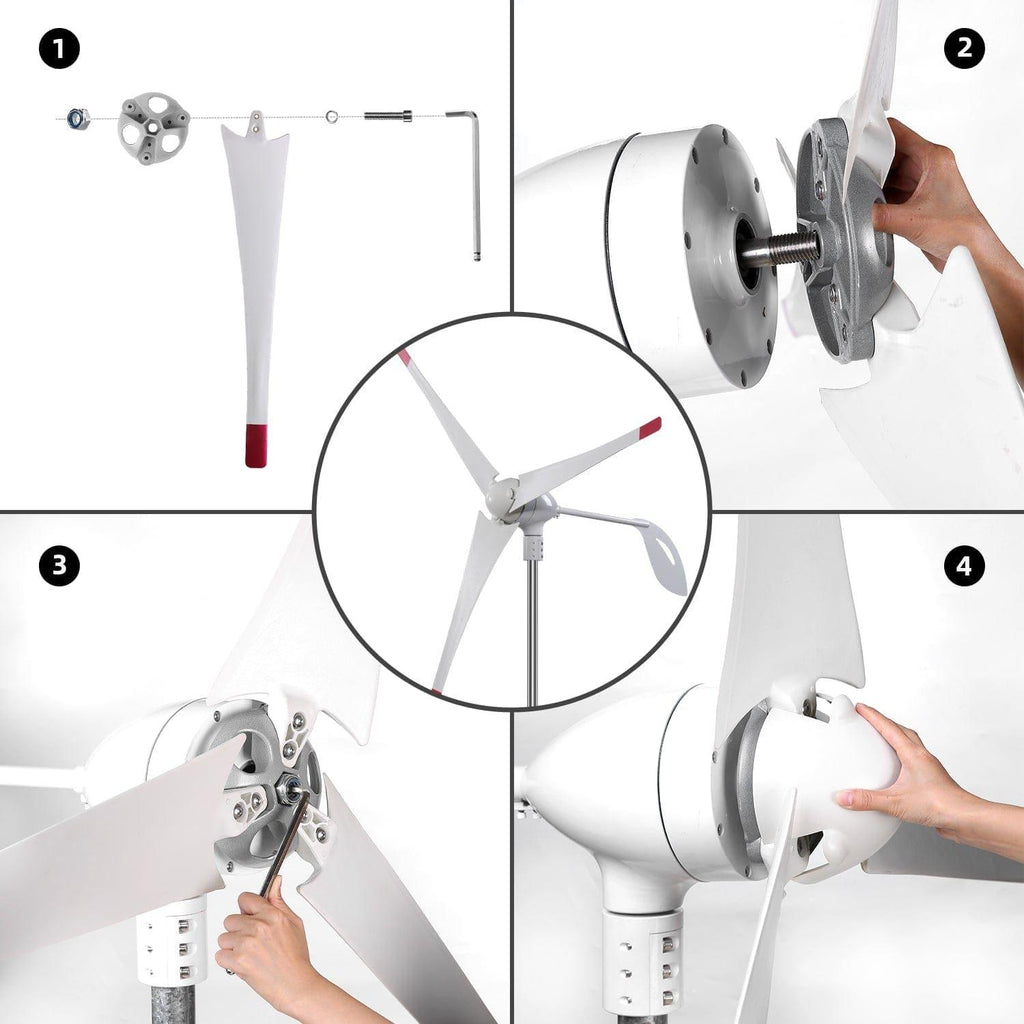 1

2

3

4